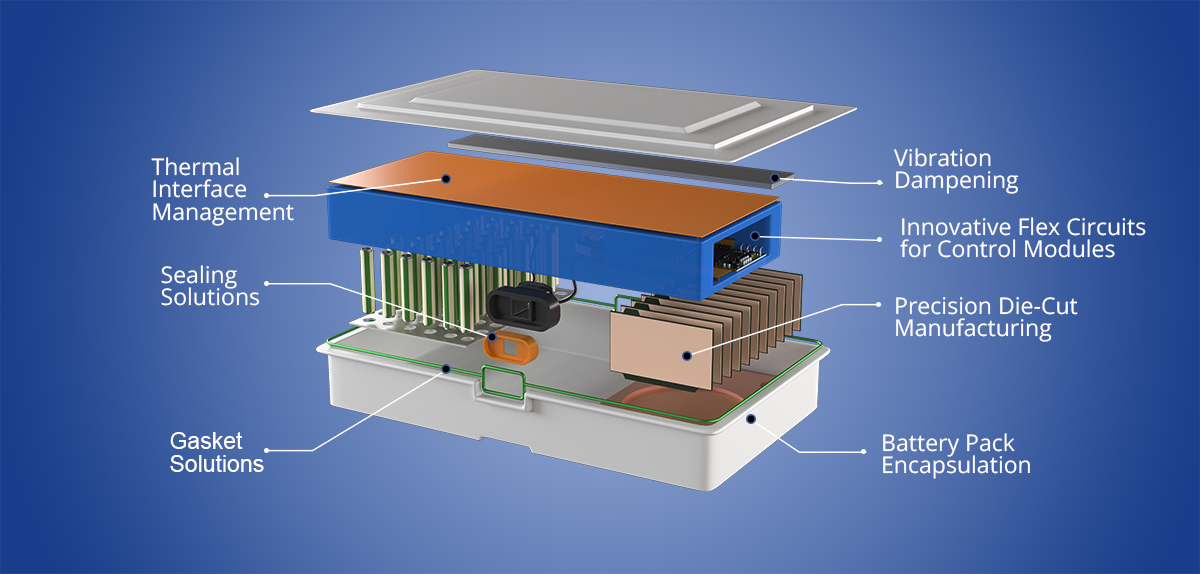 Thermal Interface Management

Sealing Solutions

Gasket Solutions

Vibration Dampening

Innovative Flex Circuits for Control Modules

Precision Die-Cut Manufacturing

Battery Pack Encapsulation