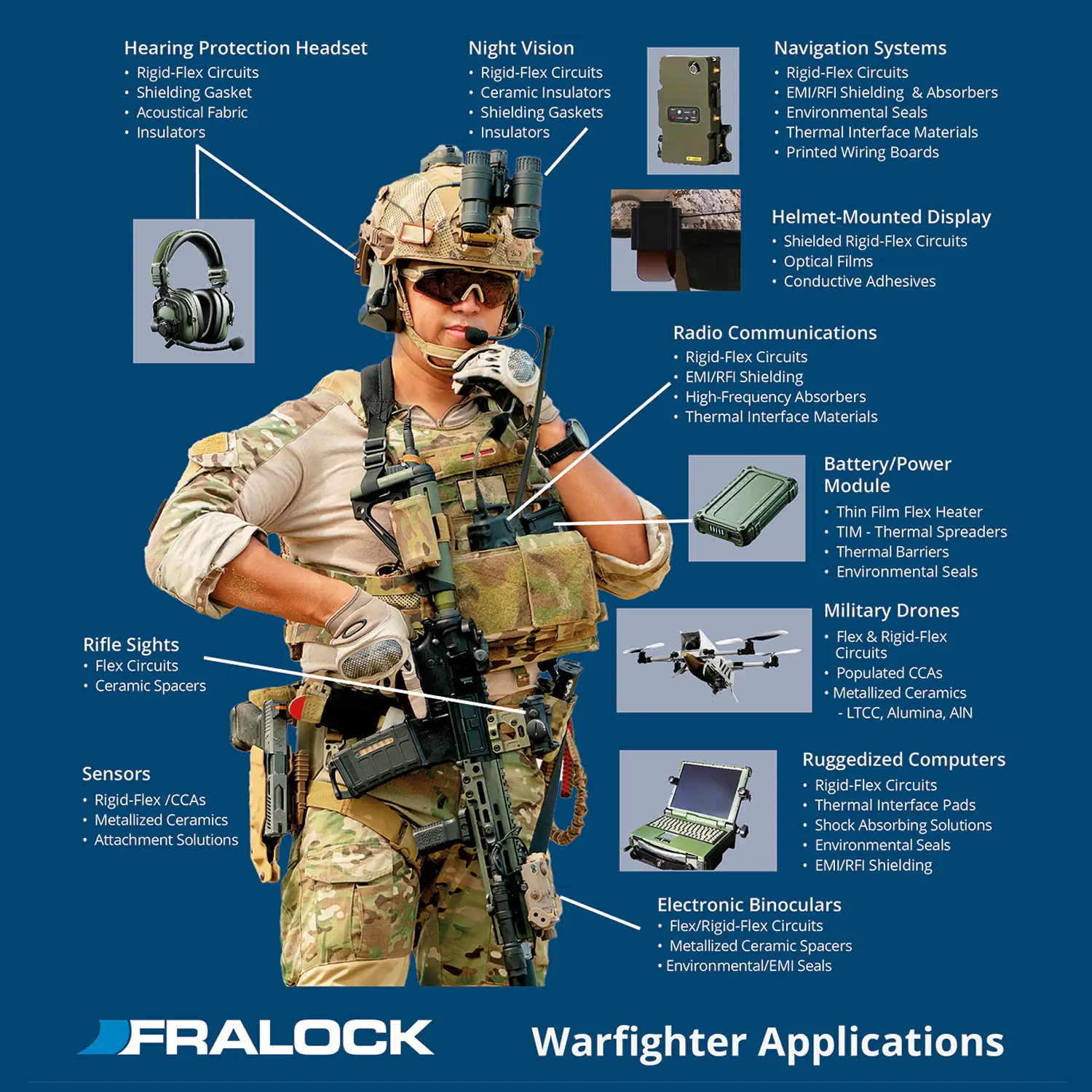 Hearing Protection Headset
• Rigid-Flex Circuits
• Shielding Gasket
• Acoustical Fabric
• Insulators

Night Vision
• Rigid-Flex Circuits
• Ceramic Insulators
• Shielding Gaskets
• Insulators

Navigation Systems
• Rigid-Flex Circuits
• EMI/RFI Shielding & Absorbers
• Environmental Seals
• Thermal Interface Materials
• Printed Wiring Boards

Helmet-Mounted Display
• Shielded Rigid-Flex Circuits
• Optical Films
• Conductive Adhesives

Radio Communications
• Rigid-Flex Circuits
• EMI/RFI Shielding
• High-Frequency Absorbers
• Thermal Interface Materials

Battery/Power Module
• Thin Film Flex Heater
• TIM - Thermal Spreaders
• Thermal Barriers
• Environmental Seals

Military Drones
• Flex & Rigid-Flex Circuits
• Populated CCAs
• Metallized Ceramics
- LTCC, Alumina, AlN

Rifle Sights
• Flex Circuits
• Ceramic Spacers

Sensors
• Rigid-Flex /CCAs
• Metallized Ceramics
• Attachment Solutions

Ruggedized Computers
• Rigid-Flex Circuits
• Thermal Interface Pads
• Shock Absorbing Solutions
• Environmental Seals
• EMI/RFI Shielding

Electronic Binoculars
• Flex/Rigid-Flex Circuits
• Metallized Ceramic Spacers
• Environmental/EMI Seals

FRALOCK

Warfighter Applications